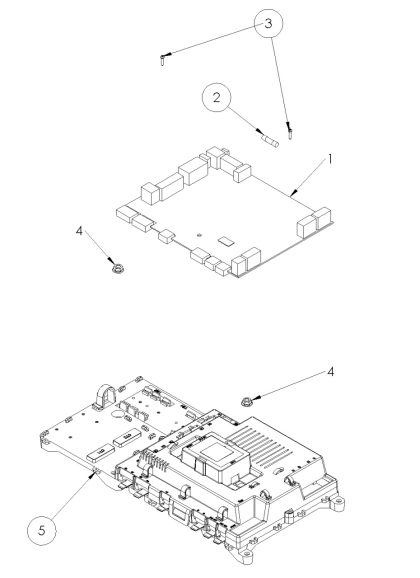 3
2
1
4
4
5