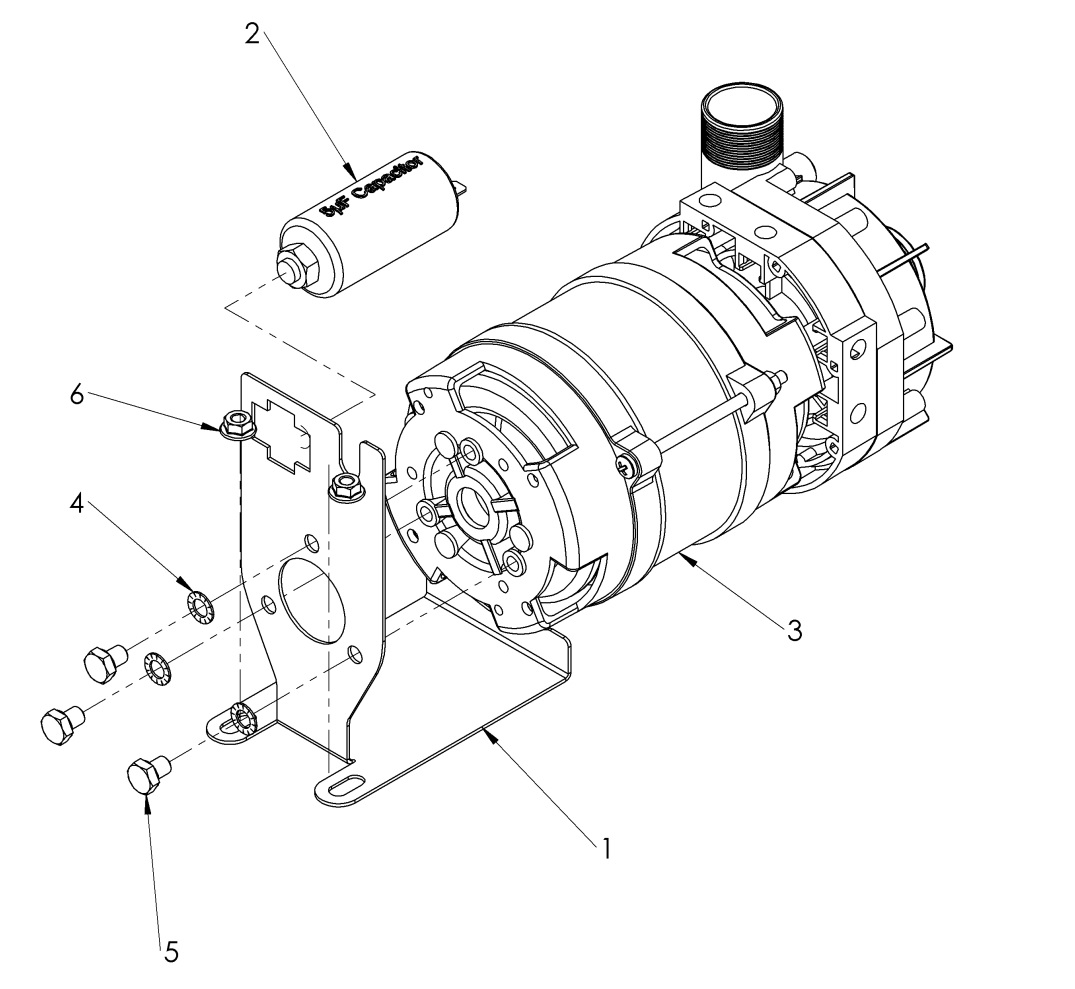 2

5μF Capacitor

6

4

3

1

5