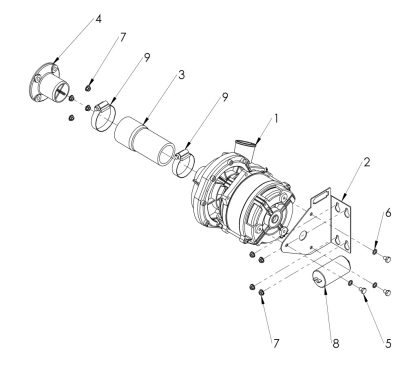 4
7
9
3
9
1
2
6
7
8
5