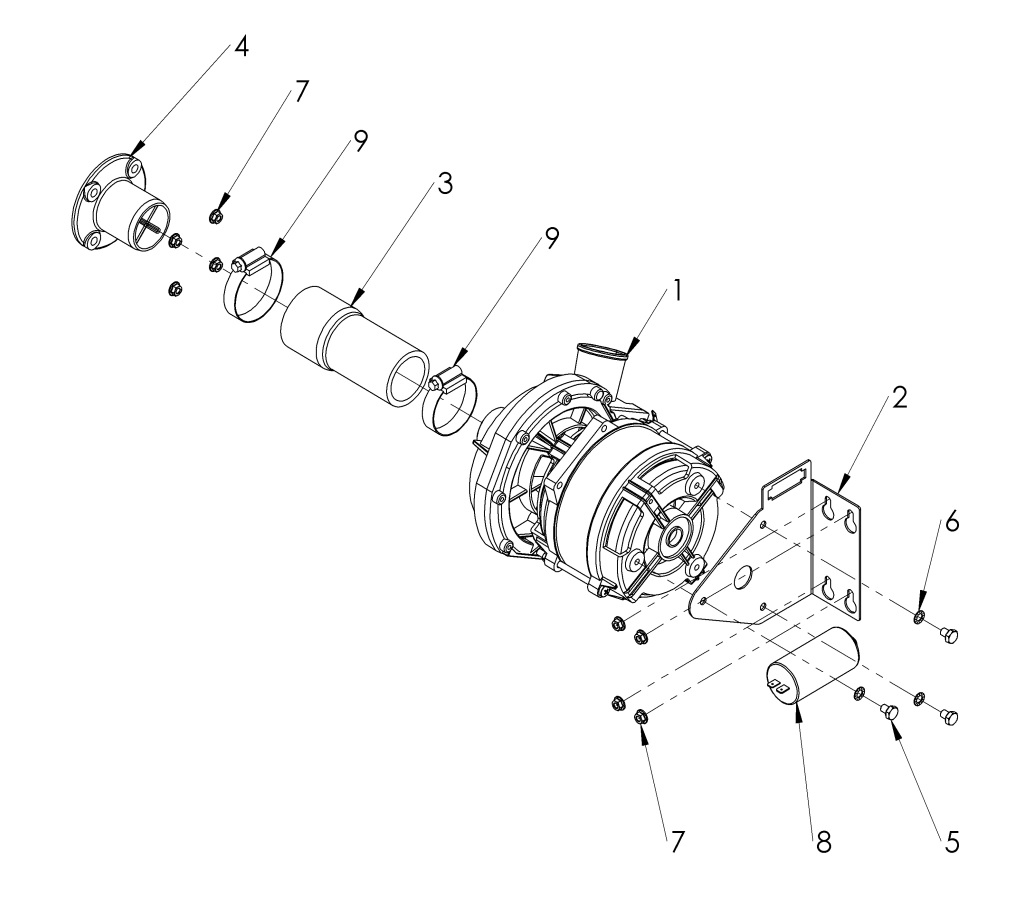 4
7
9
3
9
1
2
6
7
8
5