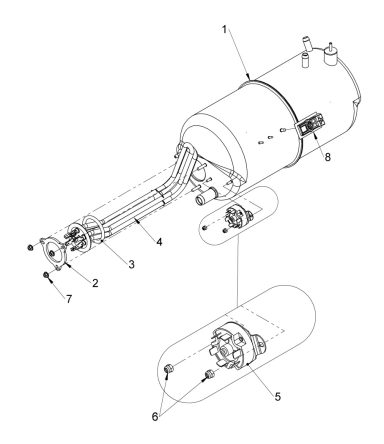 1
8
4
3
2
7
5
6