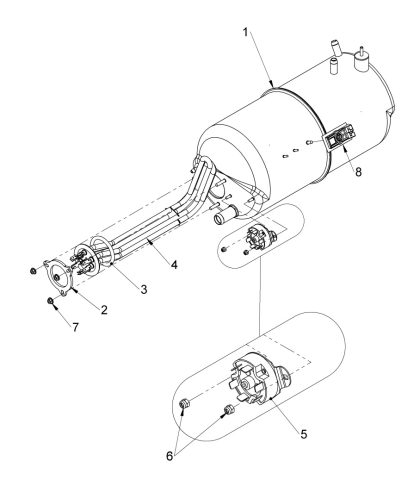 1
8
4
3
2
7
5
6