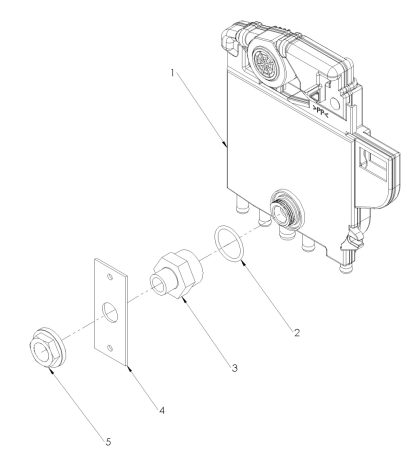 1
>PP<
2
3
4
5