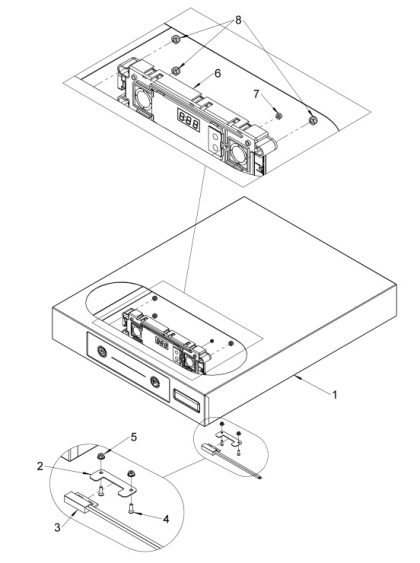 8
6
7
888
1
5
2
4
3