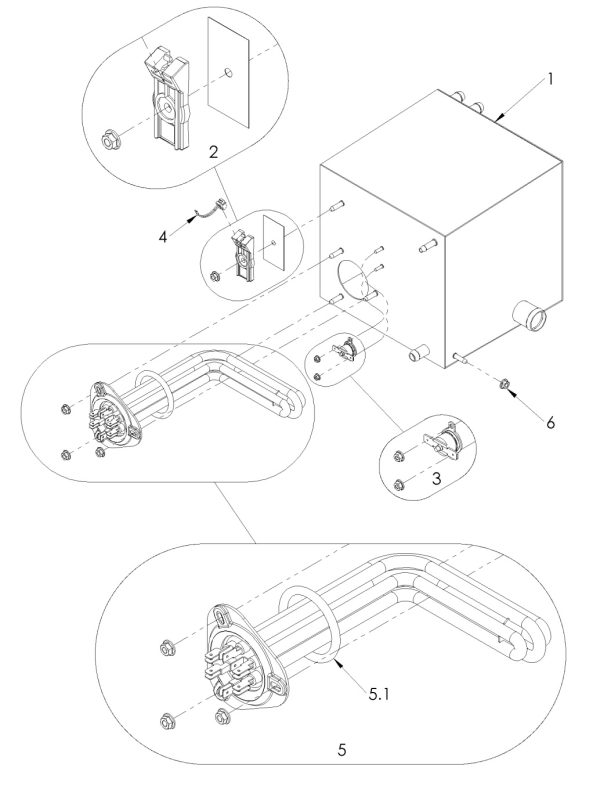 1
2
4
6
3
5.1
5