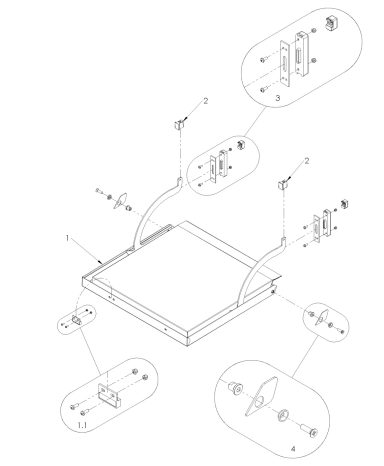 3

2

2

1

1.1

4