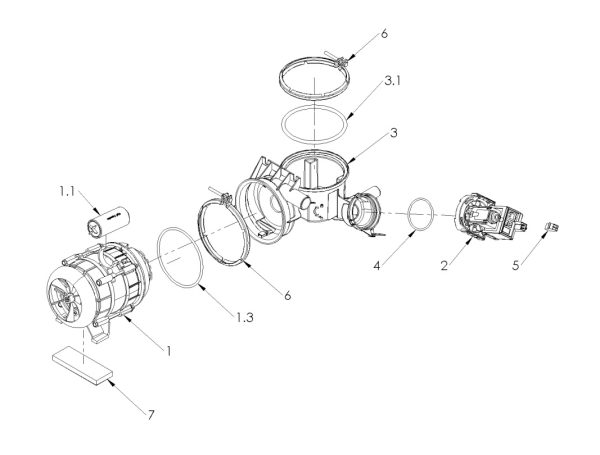 6
3.1
3
1.1
4
2
5
6
1.3
1
7