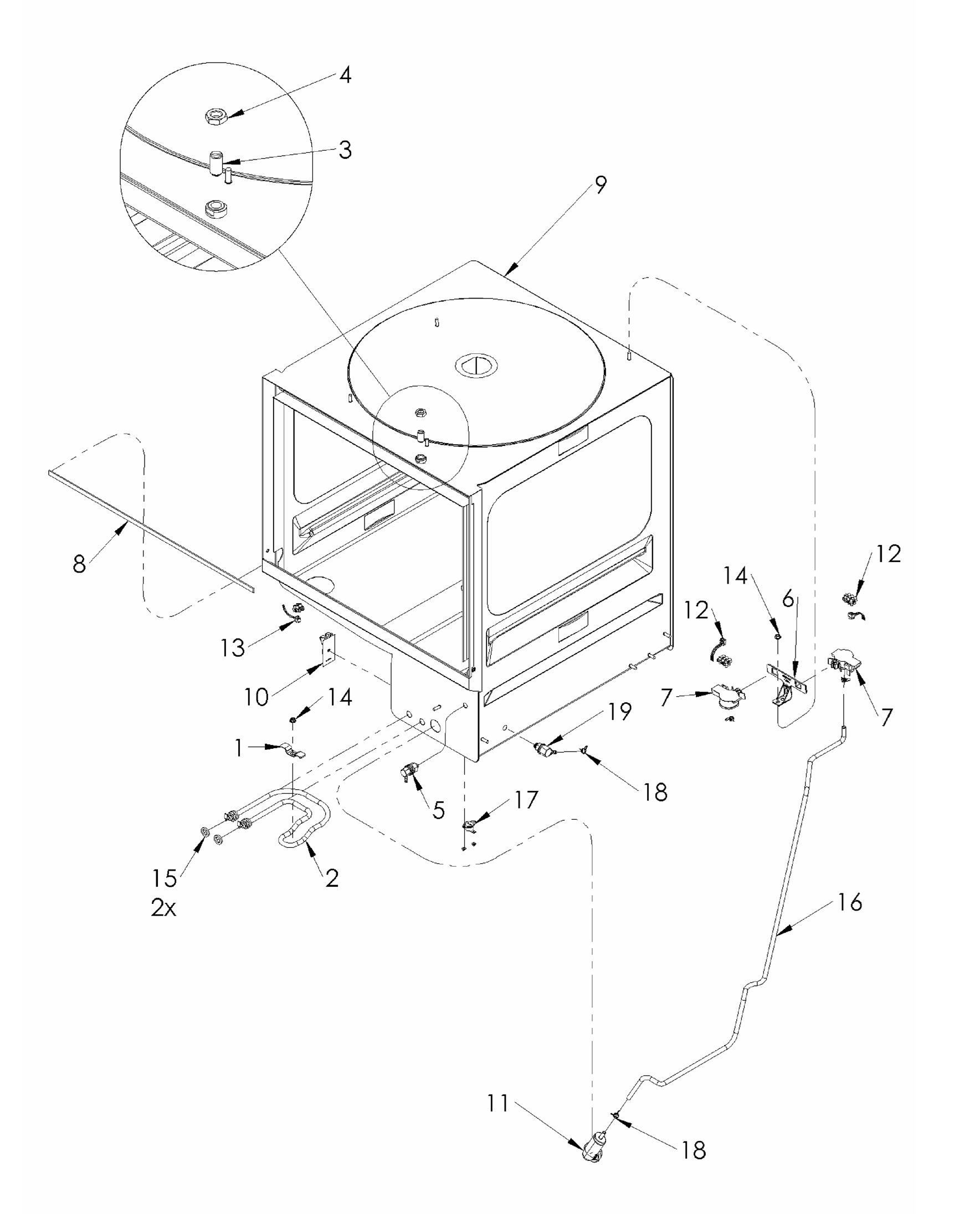 4
3
9
8
12
14
6
12
13
10
14
7
7
19
1
18
5
17
15
2x
2
16
11
18