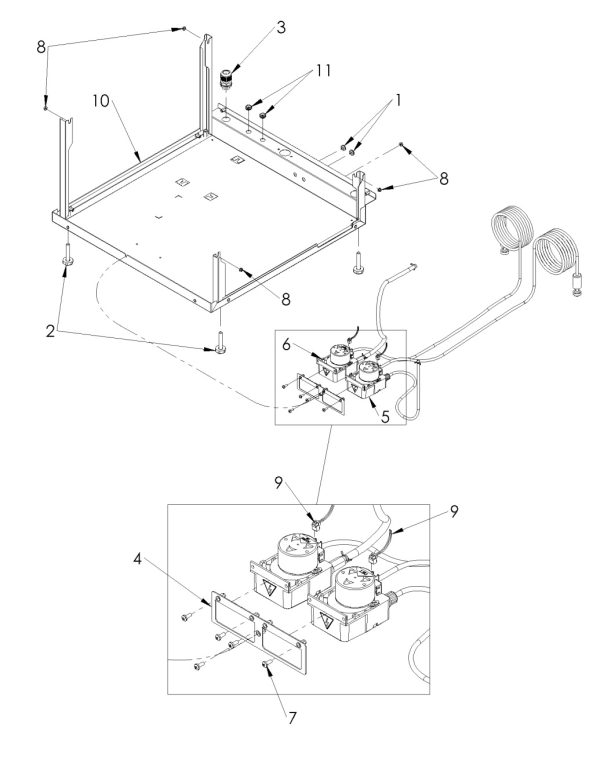 8
3
11
10
1
8
8
2
6
5
9
9
4
7