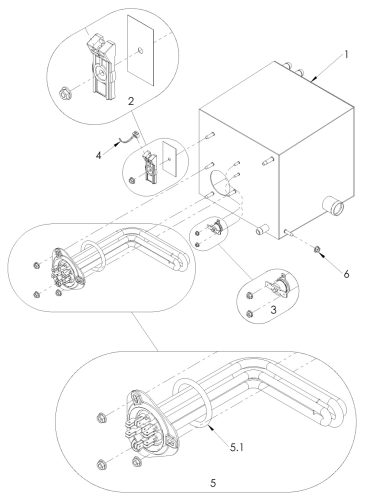 1
2
4
6
3
5.1
5