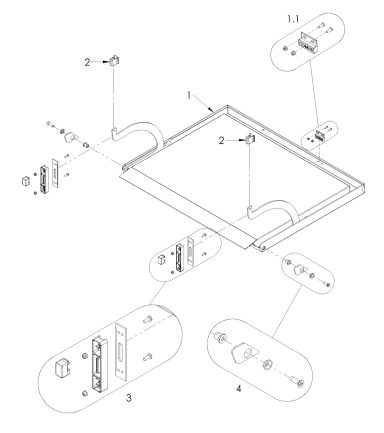 1.1

2

1

2

3

4