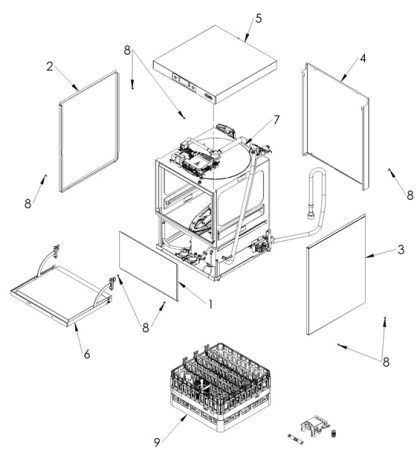 5
8
2
4
7
8
8
3
1
8
6
8
9