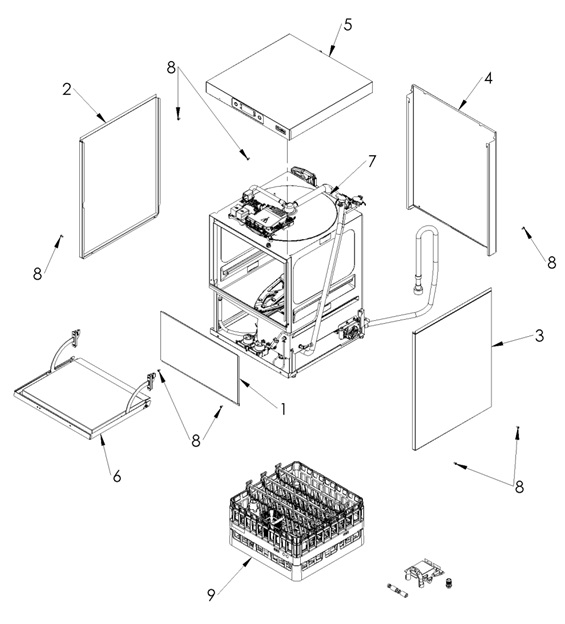 5
8
2
4
7
8
8
3
1
8
6
8
9