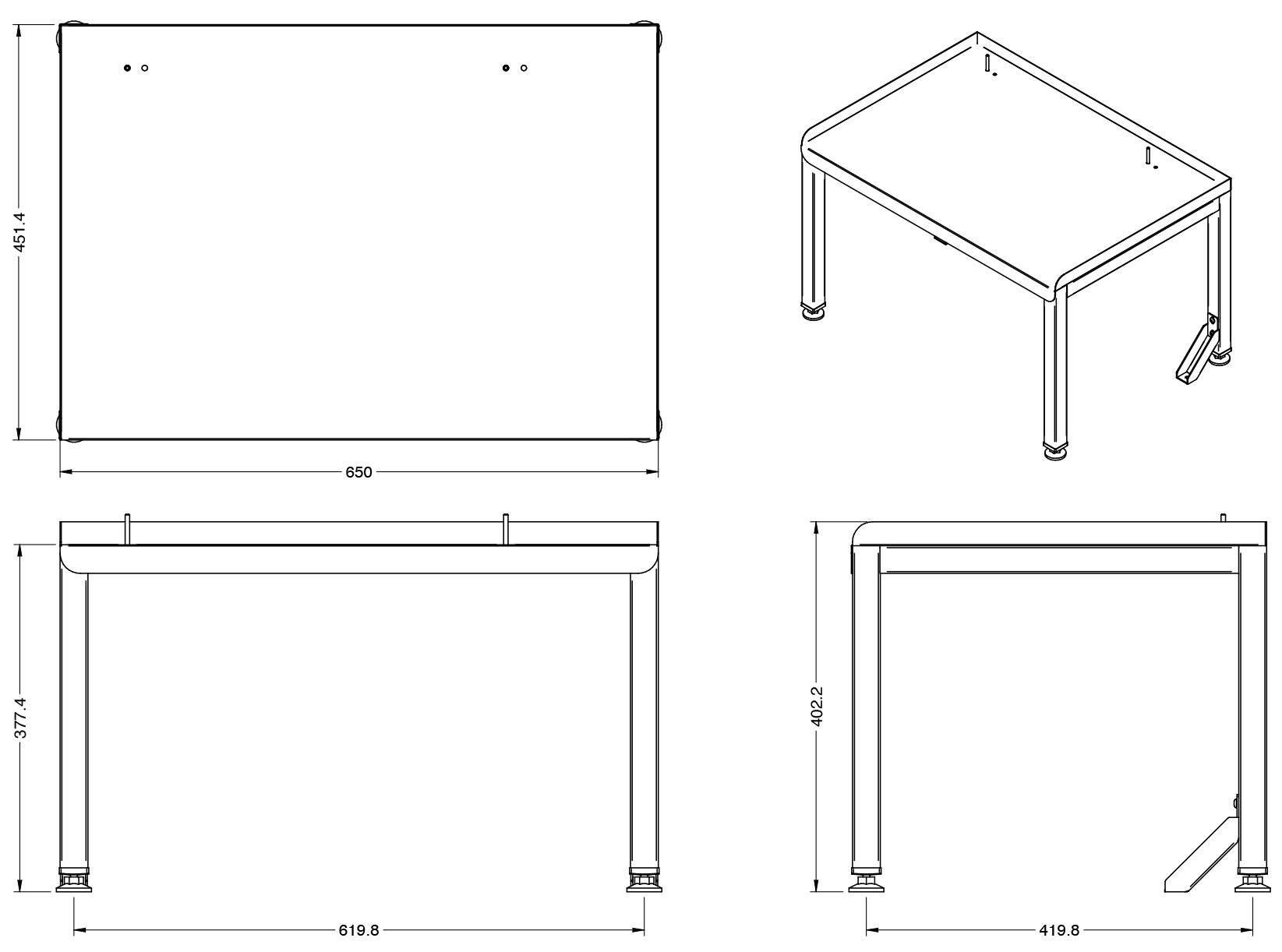 451.4

650

377.4

619.8

402.2

419.8