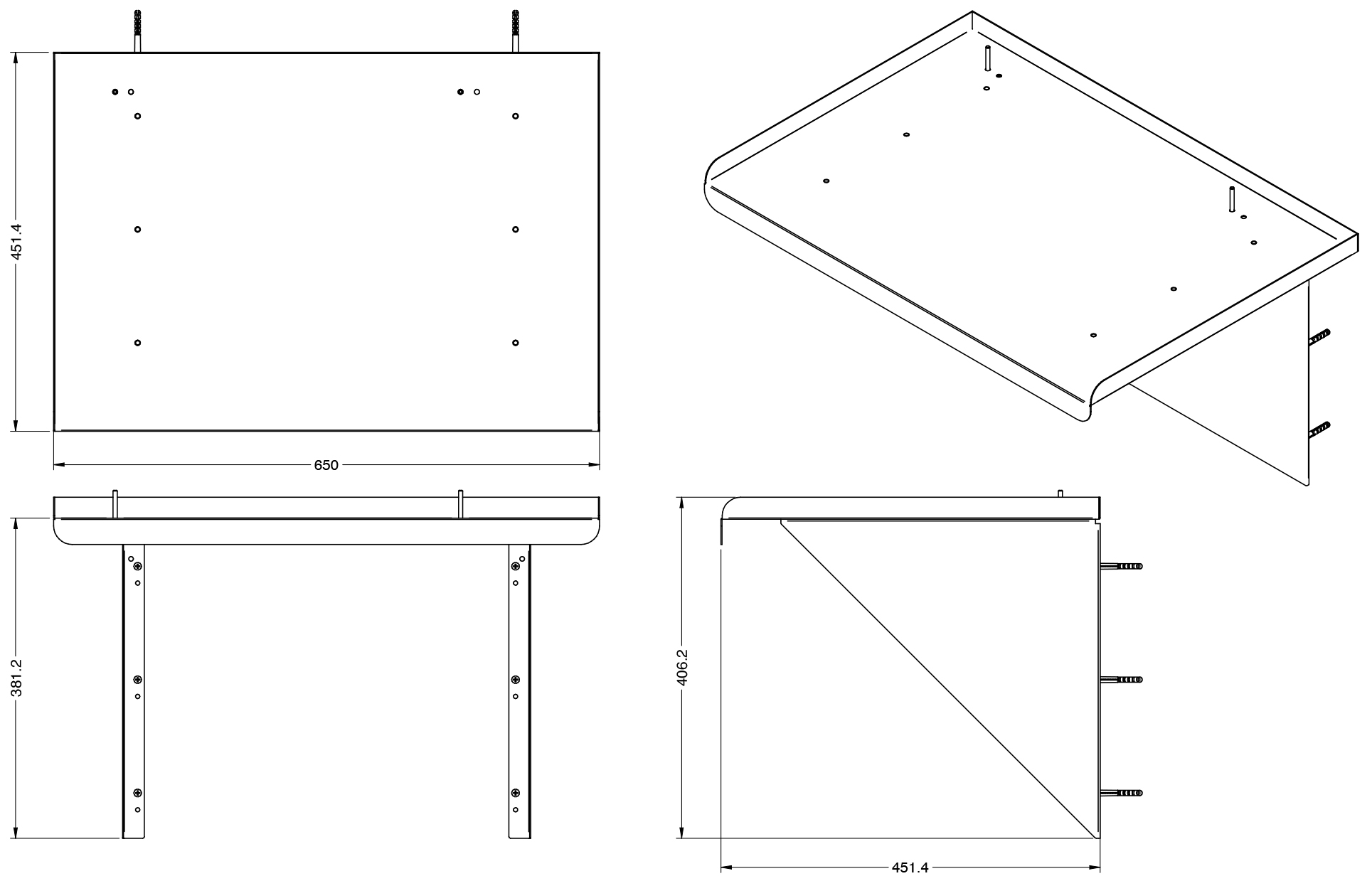 451.4

650

381.2

406.2

451.4