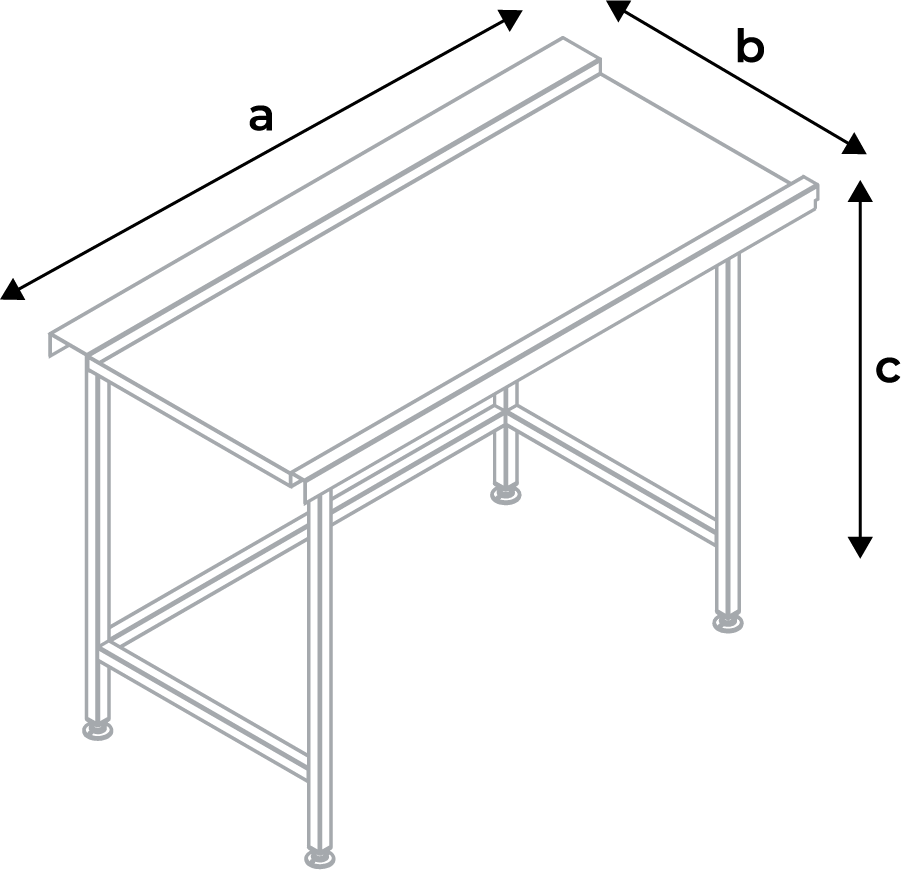 a

b

c