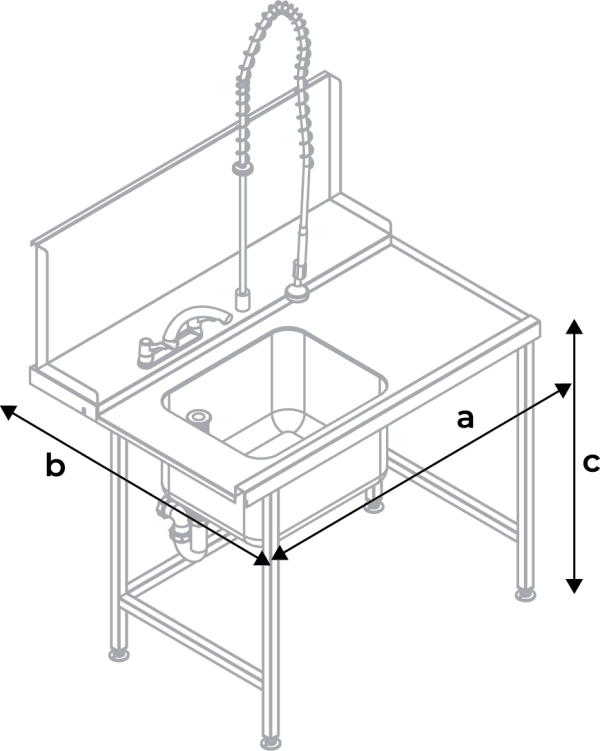 b
a
c