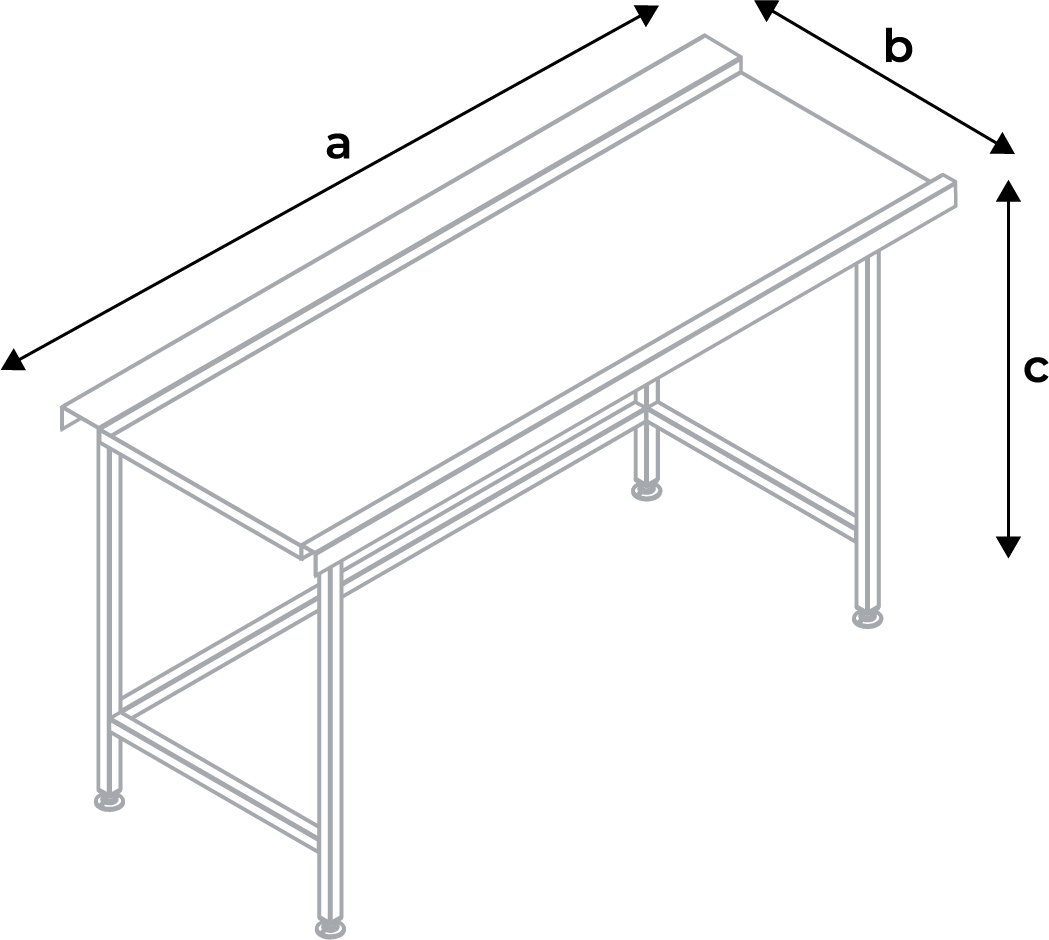 a
b
c