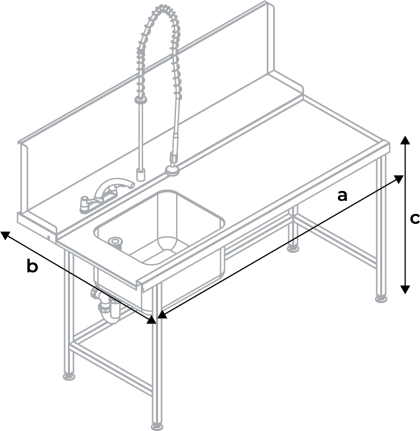 a

b

c