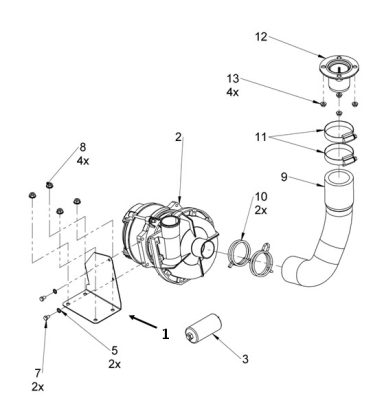 12

13
4x

11

2

8
4x

9

10
2x

1

3

5
2x

7
2x