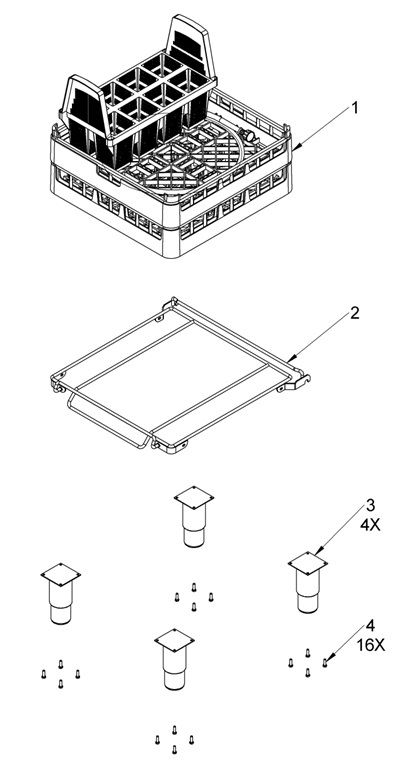 1

2

3
4X

4
16X