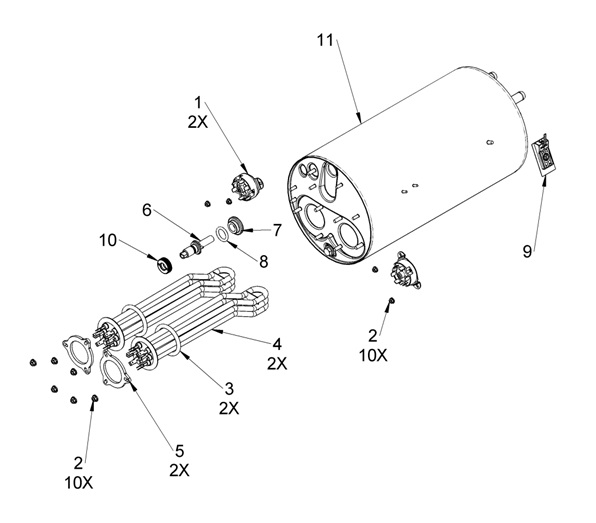 11

1
2X

6

7

10

8

9

2
10X

4
2X

3
2X

5
2X

2
10X