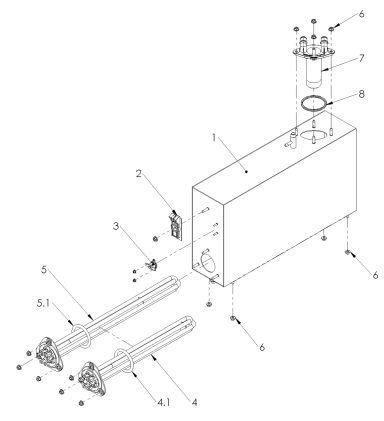 6
7
8
1
2
3
5
5.1
6
6
4.1
4