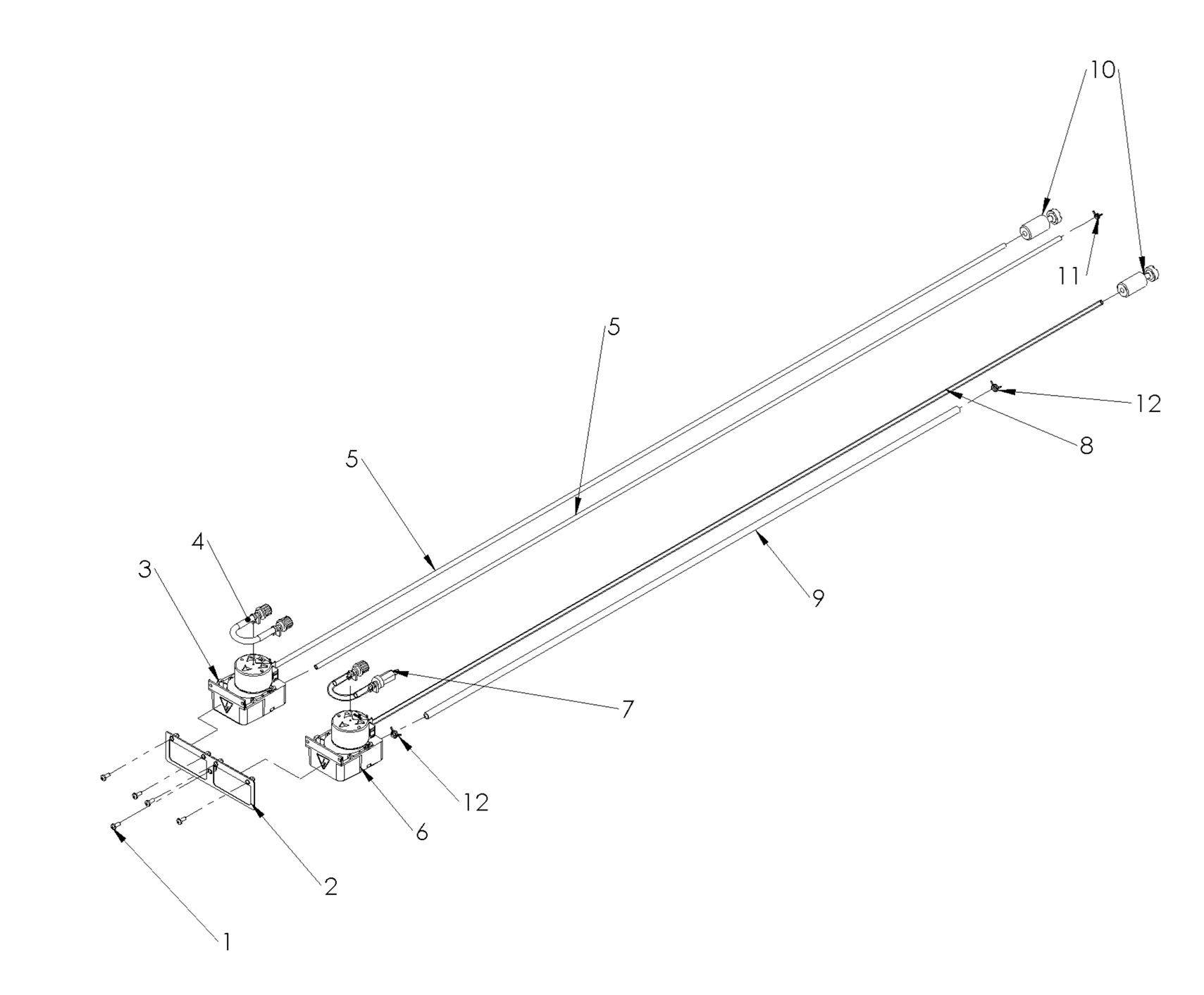 10
11
5
12
8
5
4
3
9
7
12
6
2
1