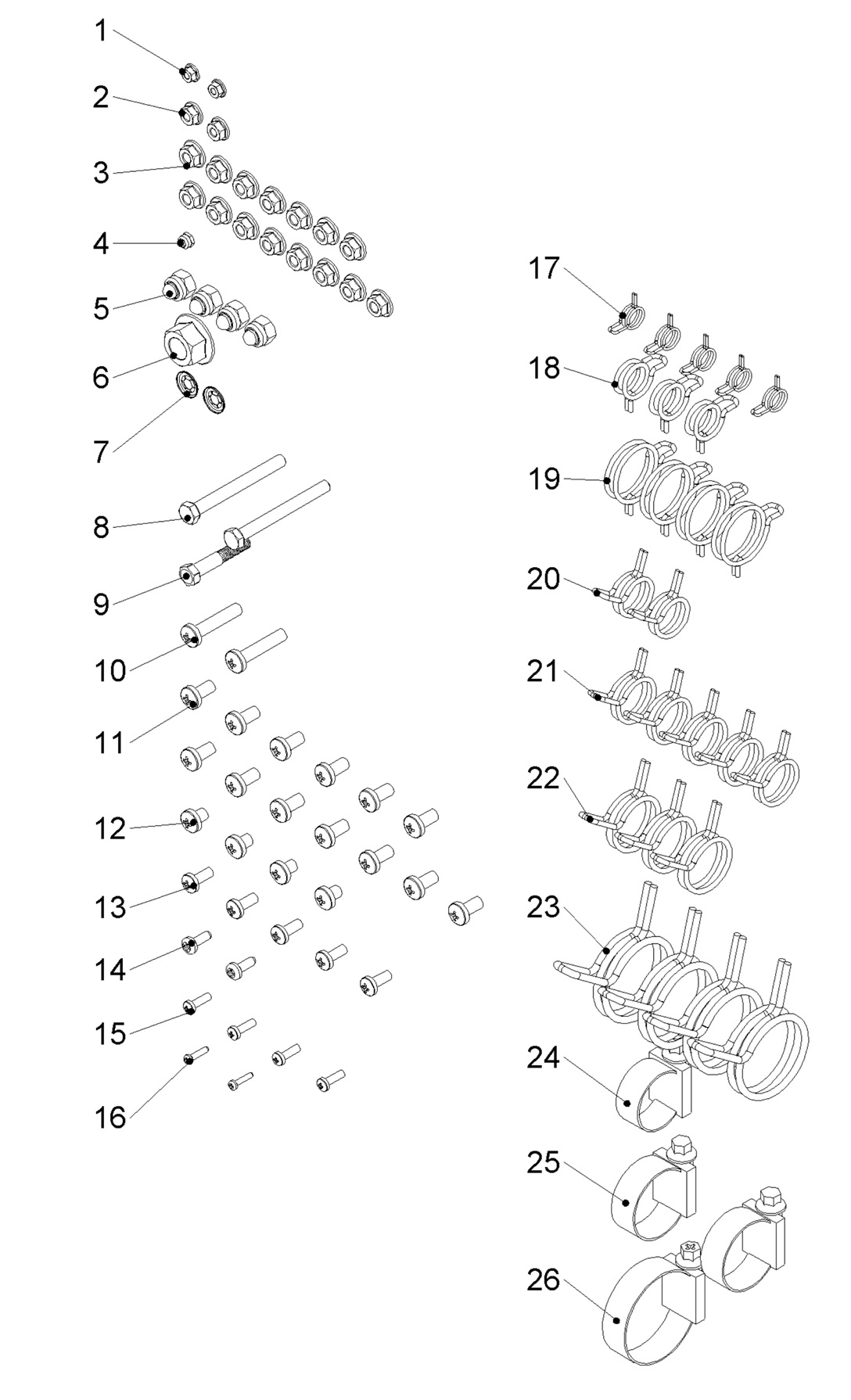 1
2
3
4
5
6
7
8
9
10
11
12
13
14
15
16
17
18
19
20
21
22
23
24
25
26