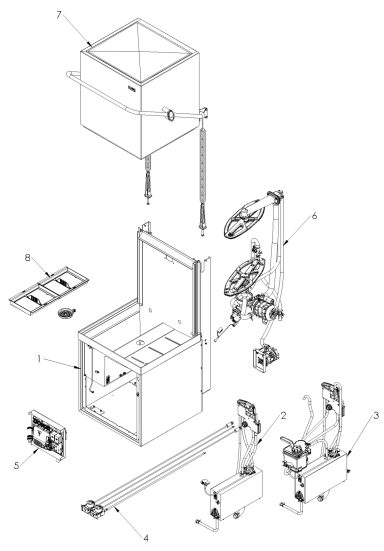 7

6

8

1

2

3

5

4