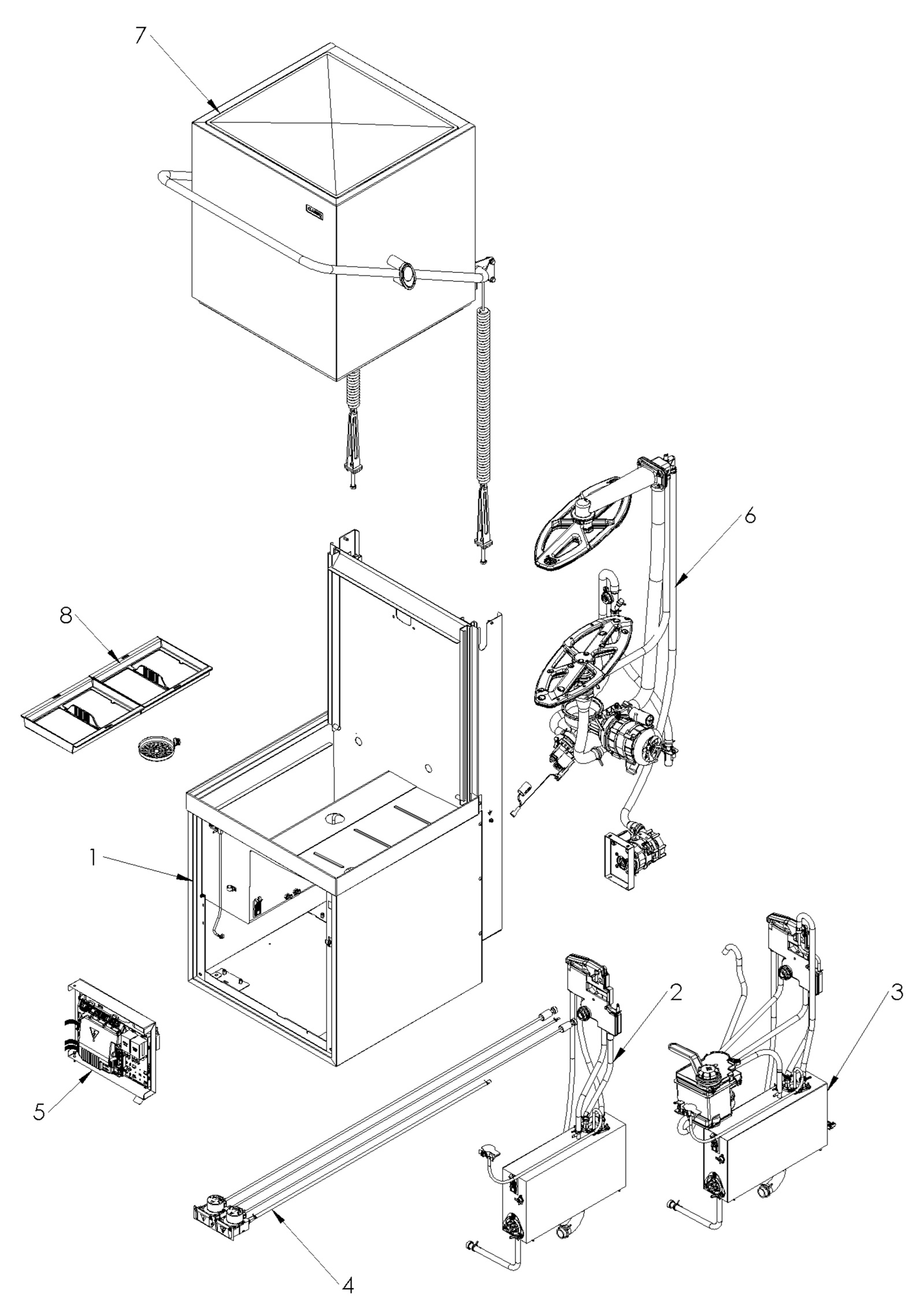 7

6

8

1

2

3

5

4