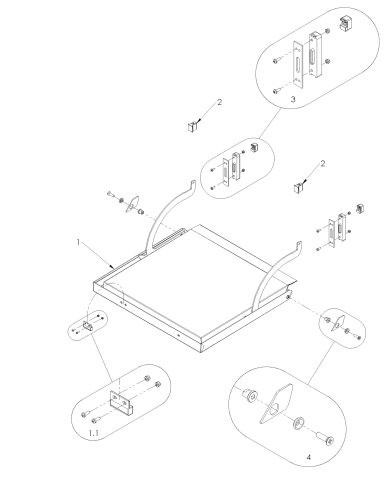 3

2

2

1

1.1

4