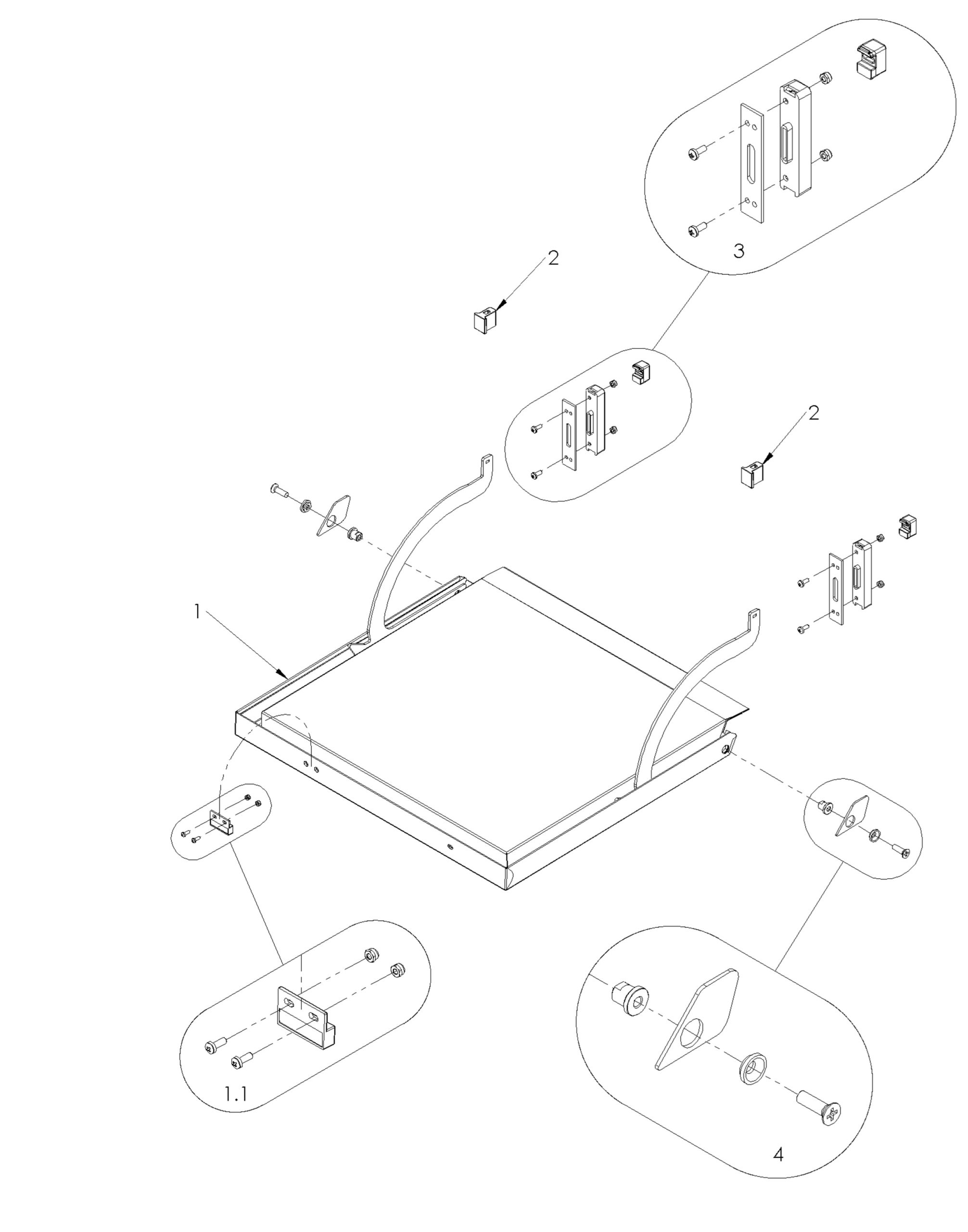 3

2

2

1

1.1

4