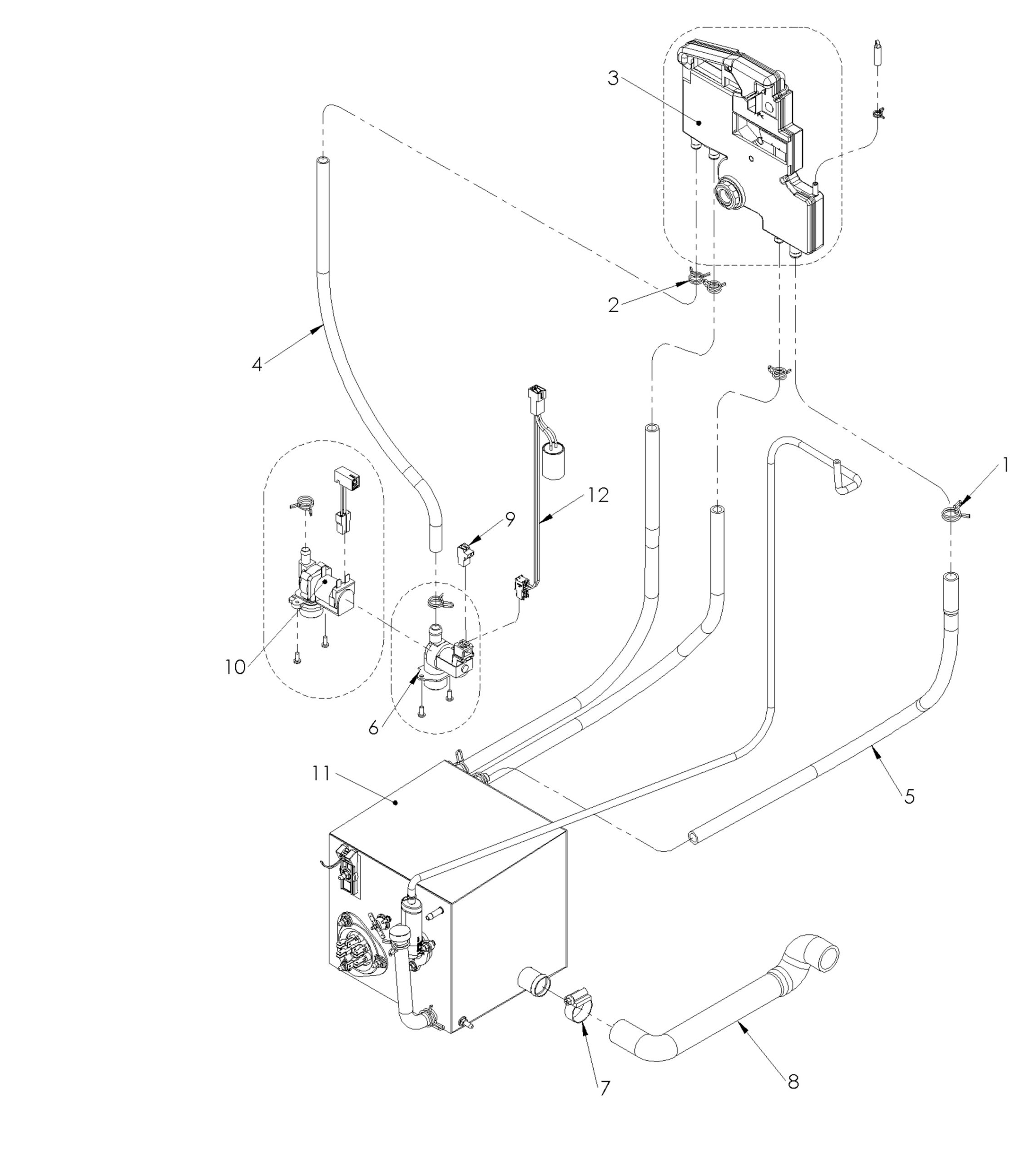 3

2

4

1

12

9

10

6

11

5

7

8