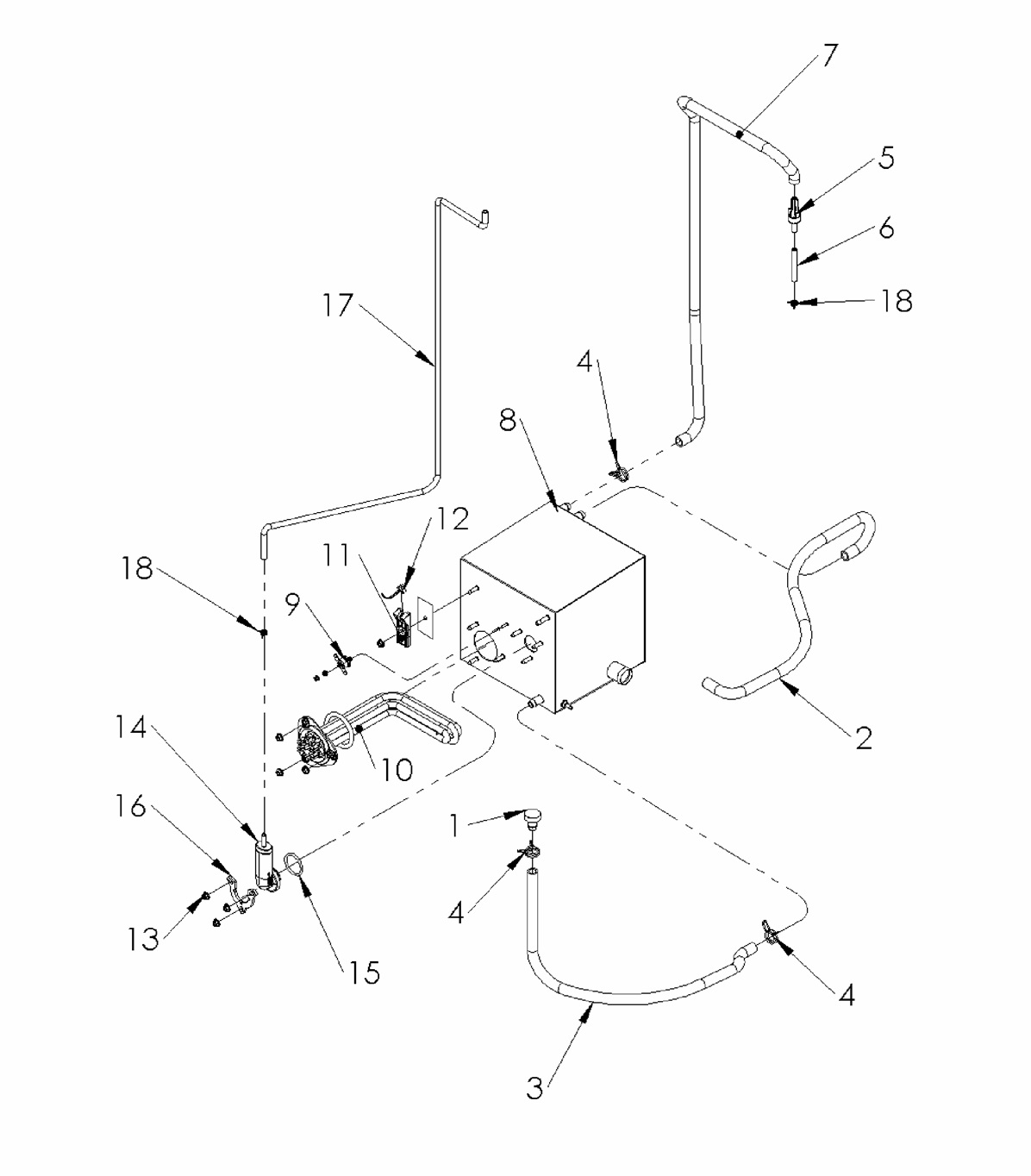 7
5
6
18
17
4
8
12
11
18
9
2
14
10
16
1
4
13
15
4
3